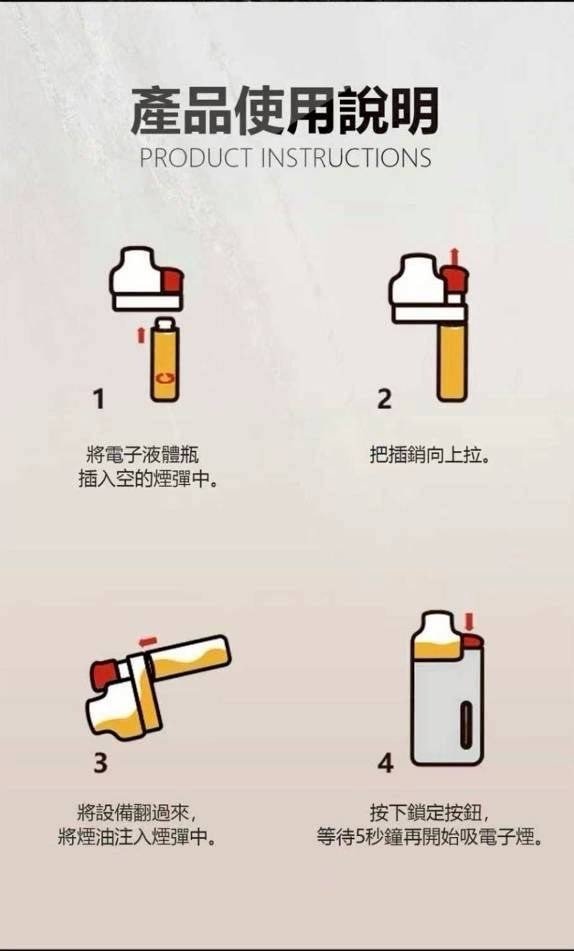 產品使用說明
PRODUCT INSTRUCTIONS

1

將電子液體瓶
插入空的煙彈中。

2

把插銷向上拉。

3

將設備翻過來,
將煙油注入煙彈中。

4

按下鎖定按鈕,
等待5秒鐘再開始吸電子煙。